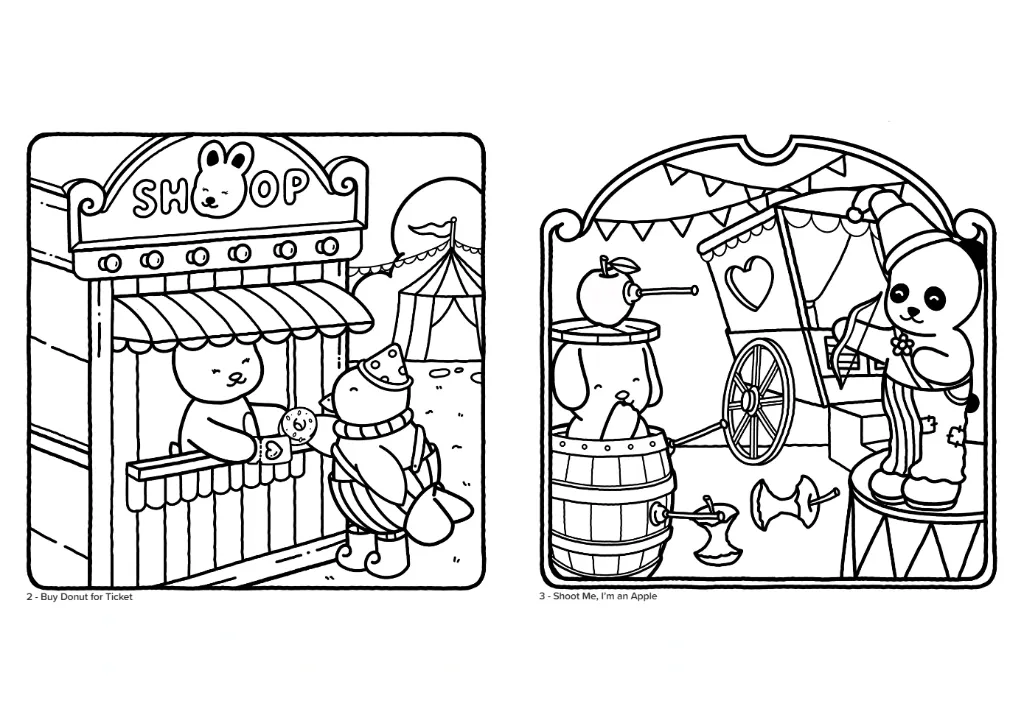 SHOP

2 - Buy Donut for Ticket

3 - Shoot Me, I'm an Apple